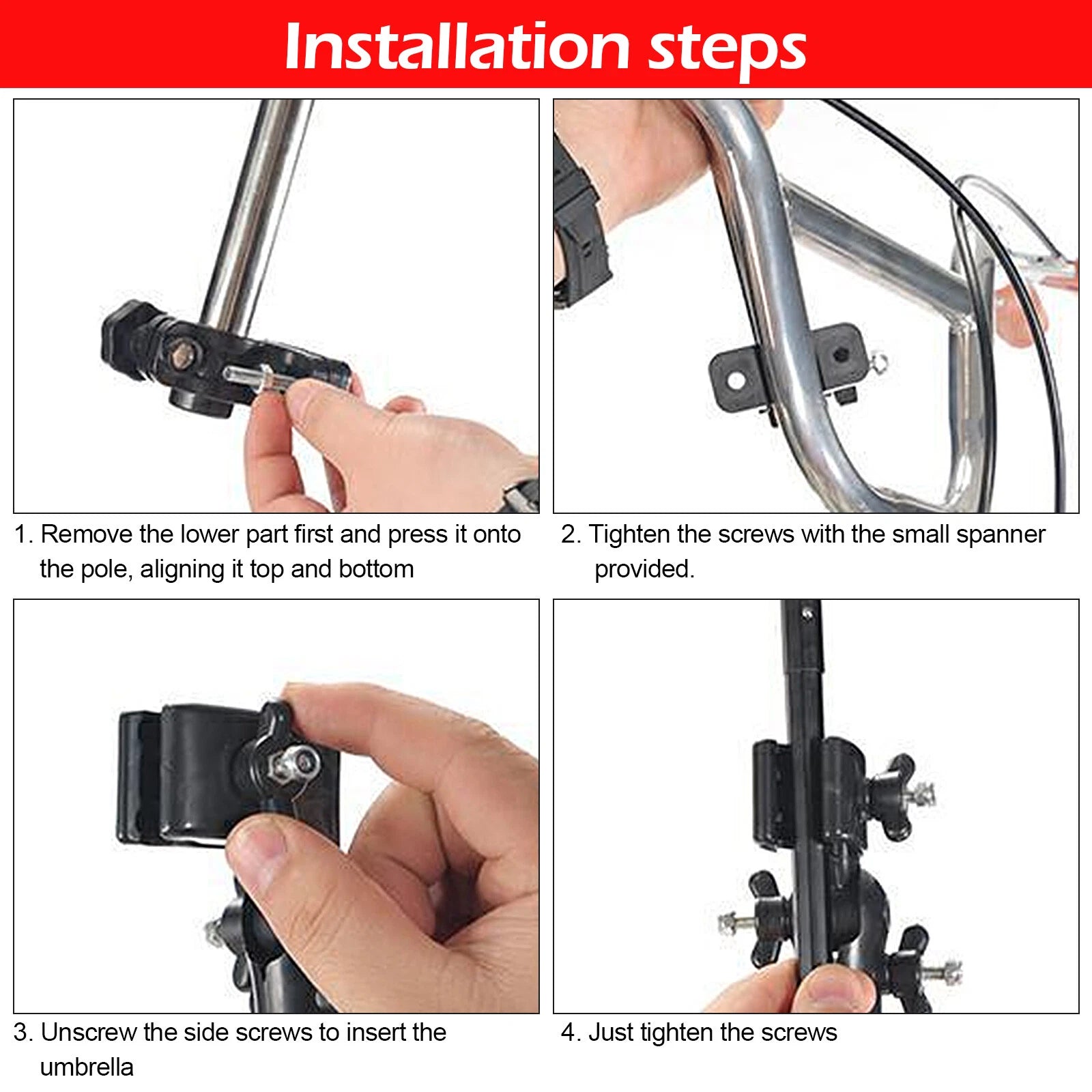 Installation steps

1. Remove the lower part first and press it onto the pole, aligning it top and bottom

2. Tighten the screws with the small spanner provided.

3. Unscrew the side screws to insert the umbrella

4. Just tighten the screws