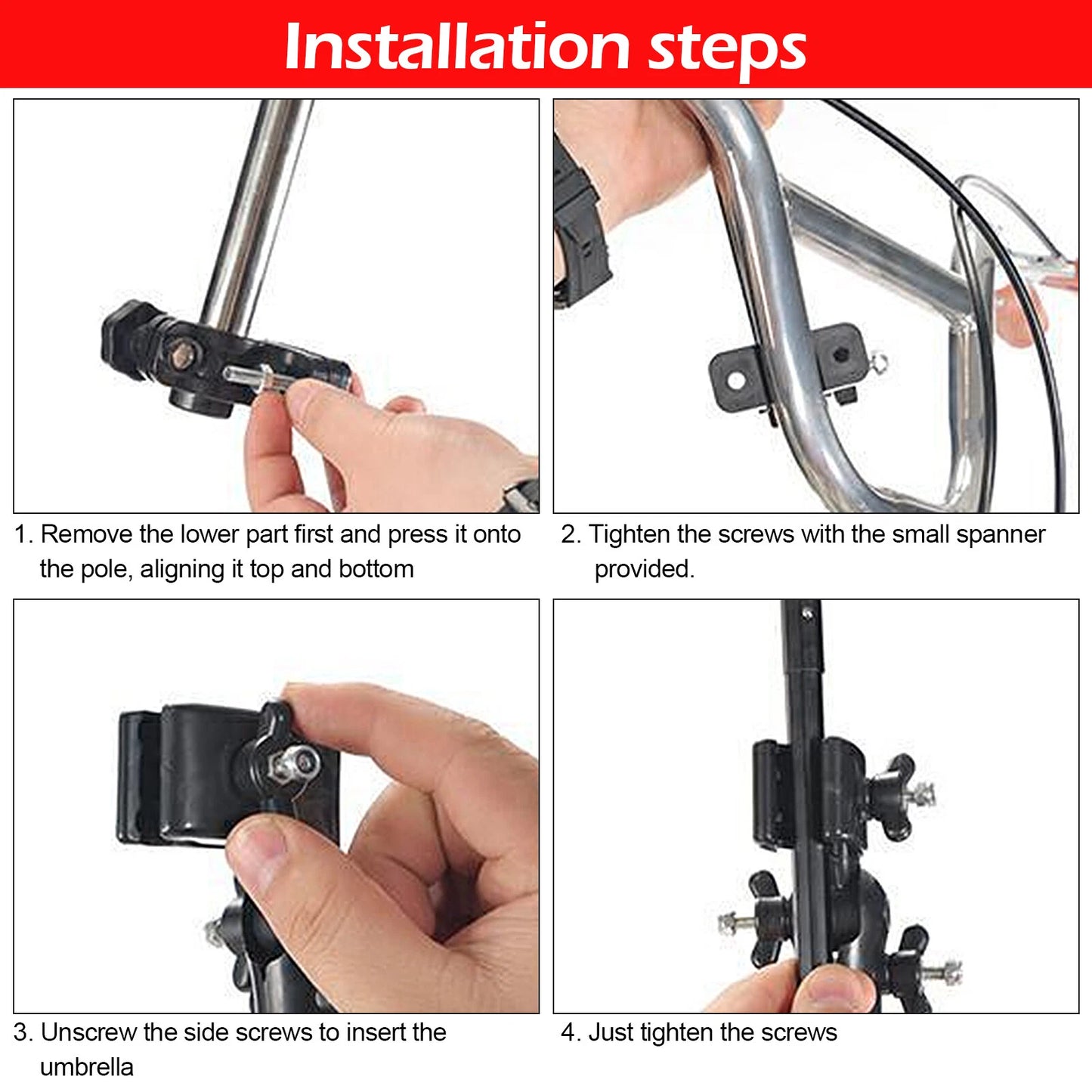 Installation steps

1. Remove the lower part first and press it onto the pole, aligning it top and bottom

2. Tighten the screws with the small spanner provided.

3. Unscrew the side screws to insert the umbrella

4. Just tighten the screws